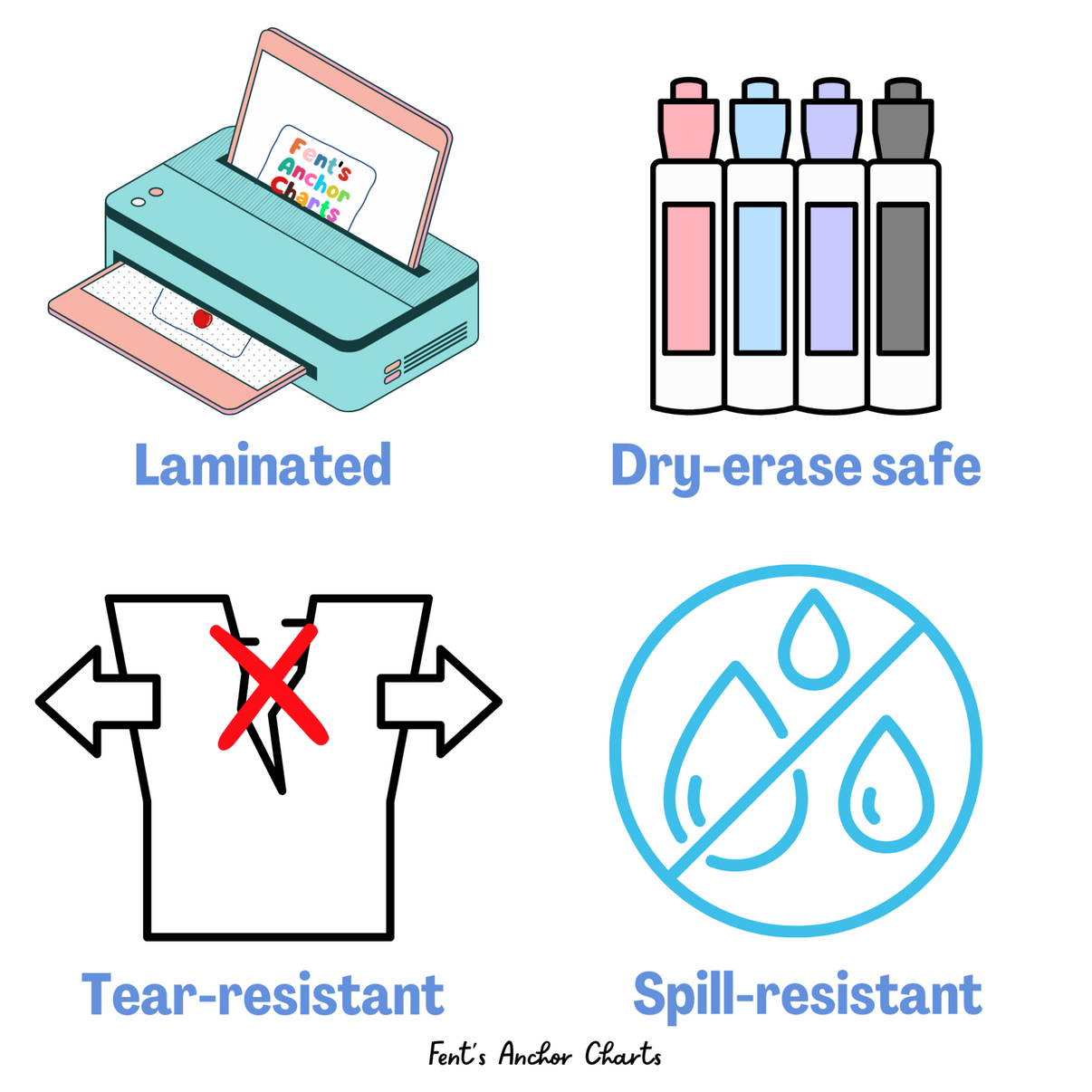 Fent's Anchor Charts

Laminated

Dry-erase safe

Tear-resistant

Spill-resistant

Fent's Anchor Charts