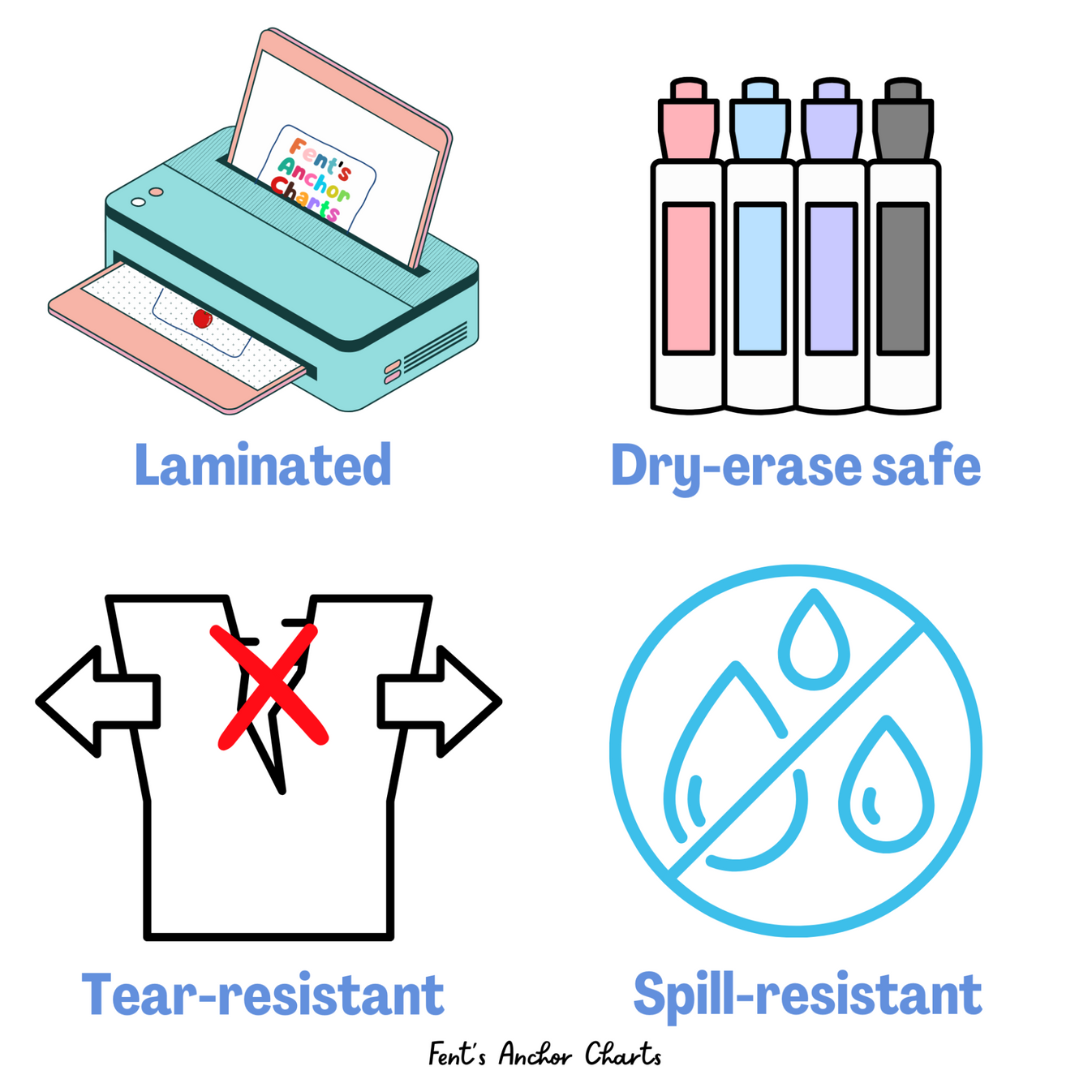 Fent's Anchor Charts

Laminated

Dry-erase safe

Tear-resistant

Spill-resistant

Fent's Anchor Charts