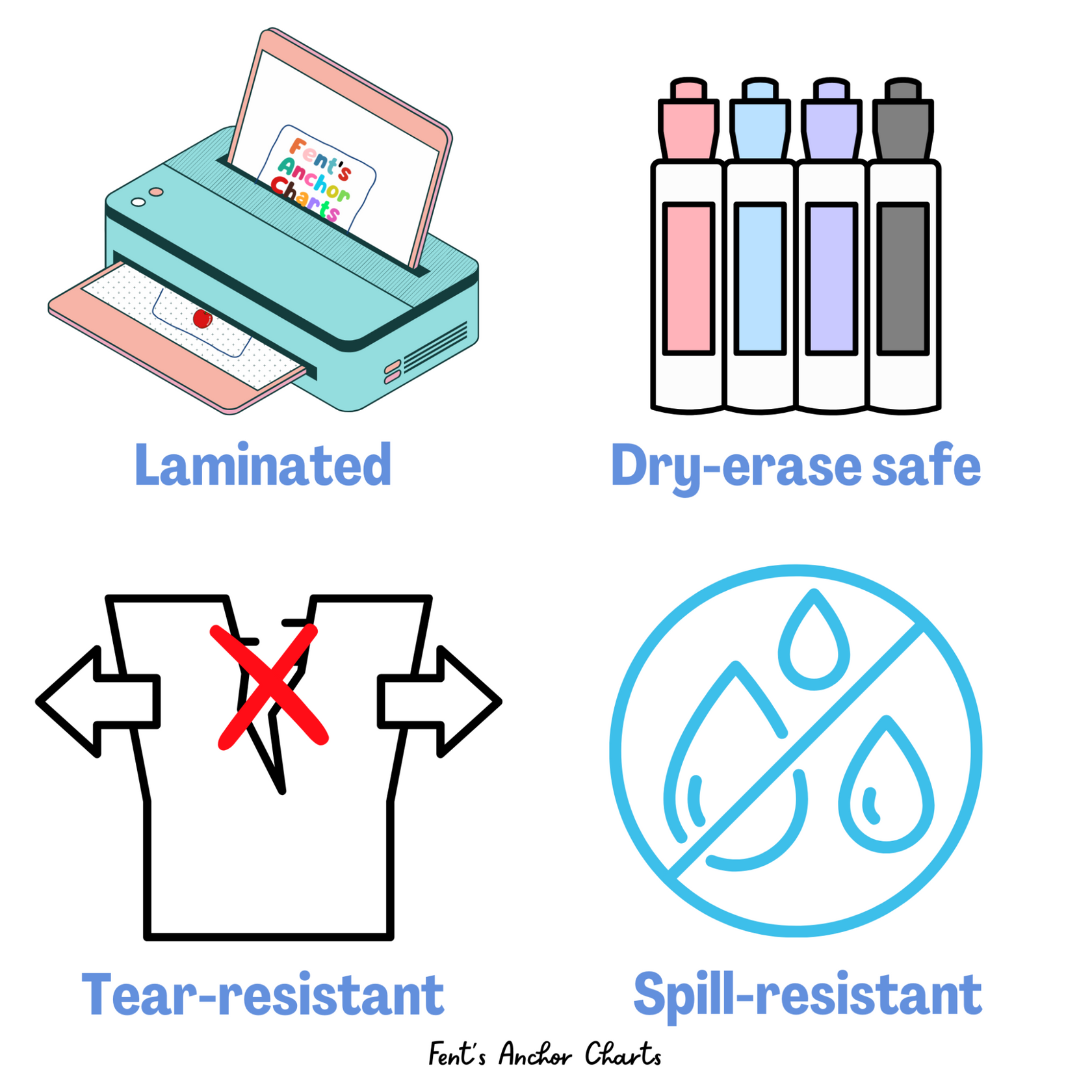 Fent's Anchor Charts

Laminated

Dry-erase safe

Tear-resistant

Spill-resistant

Fent's Anchor Charts