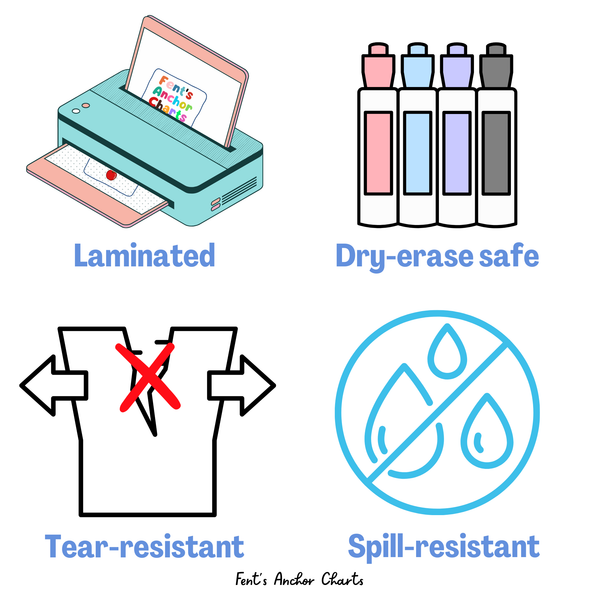 Fent's Anchor Charts

Laminated

Dry-erase safe

Tear-resistant

Spill-resistant

Fent's Anchor Charts